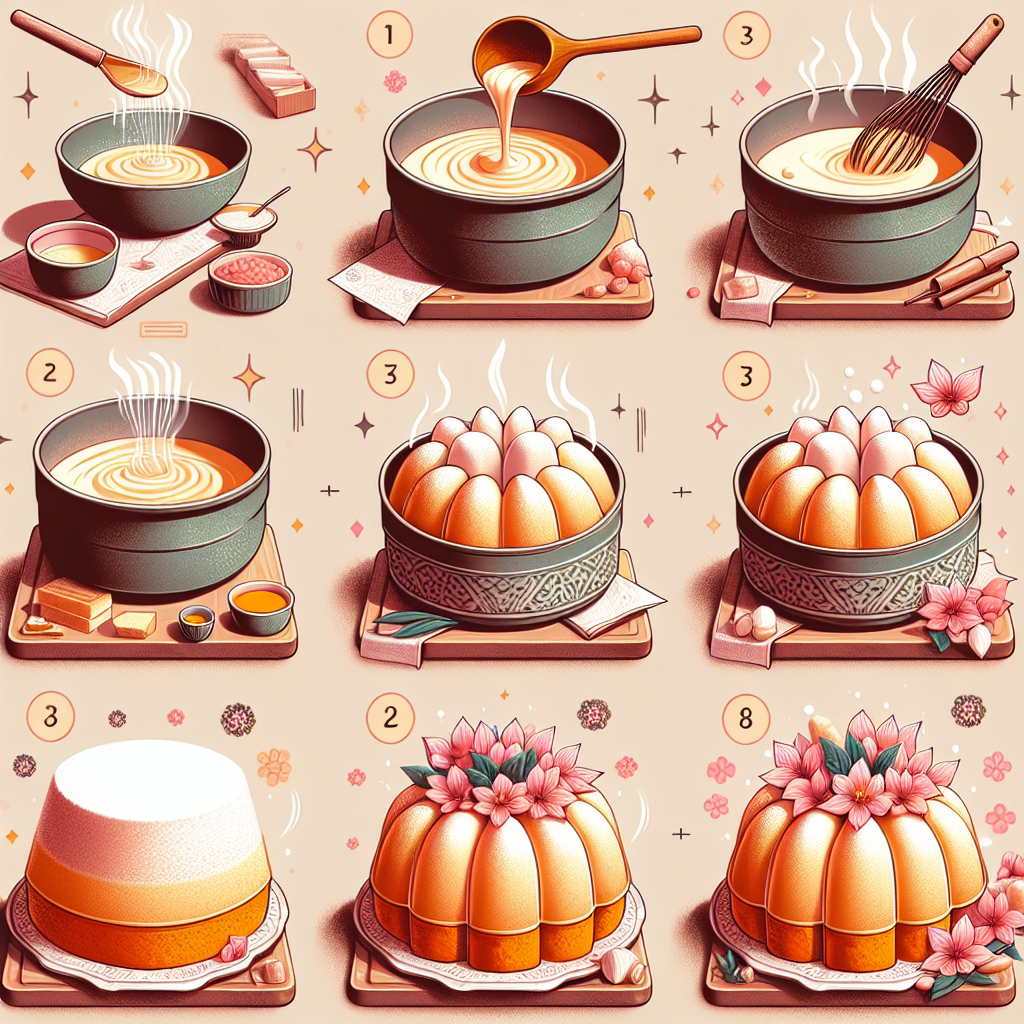 1

3

2

3

3

3

2

8